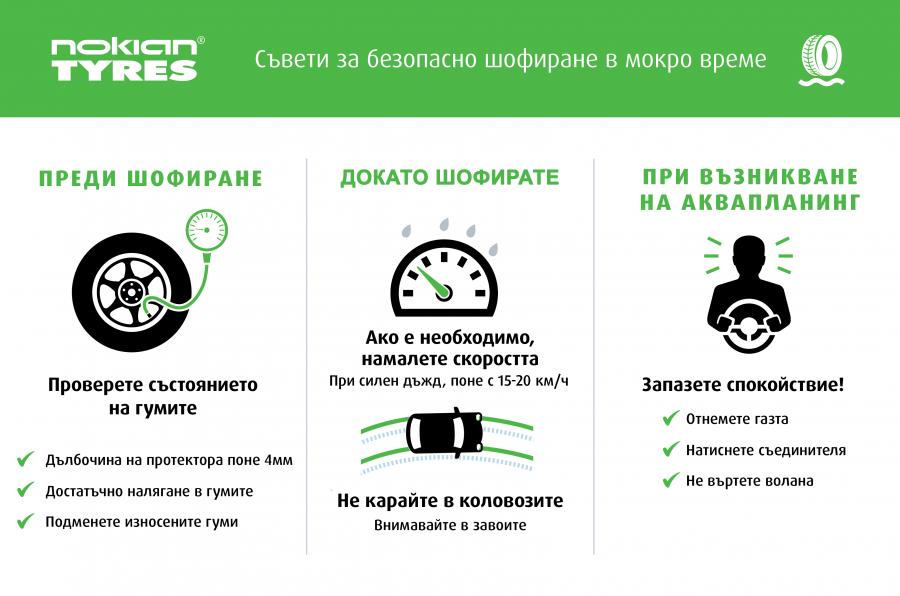 nokian® TYRES

Съвети за безопасно шофиране в мокро време

ПРЕДИ ШОФИРАНЕ

Проверете състоянието на гумите

✔ Дълбочина на протектора поне 4мм
✔ Достатъчно налягане в гумите
✔ Подменете износените гуми

ДОКАТО ШОФИРАТЕ

Ако е необходимо, намалете скоростта
При силен дъжд, поне с 15-20 км/ч

Не карайте в коловозите
Внимавайте в завоите

ПРИ ВЪЗНИКВАНЕ НА АКВАПЛАНИНГ

Запазете спокойствие!

✔ Отнемете газта
✔ Натиснете съединителя
✔ Не въртете волана