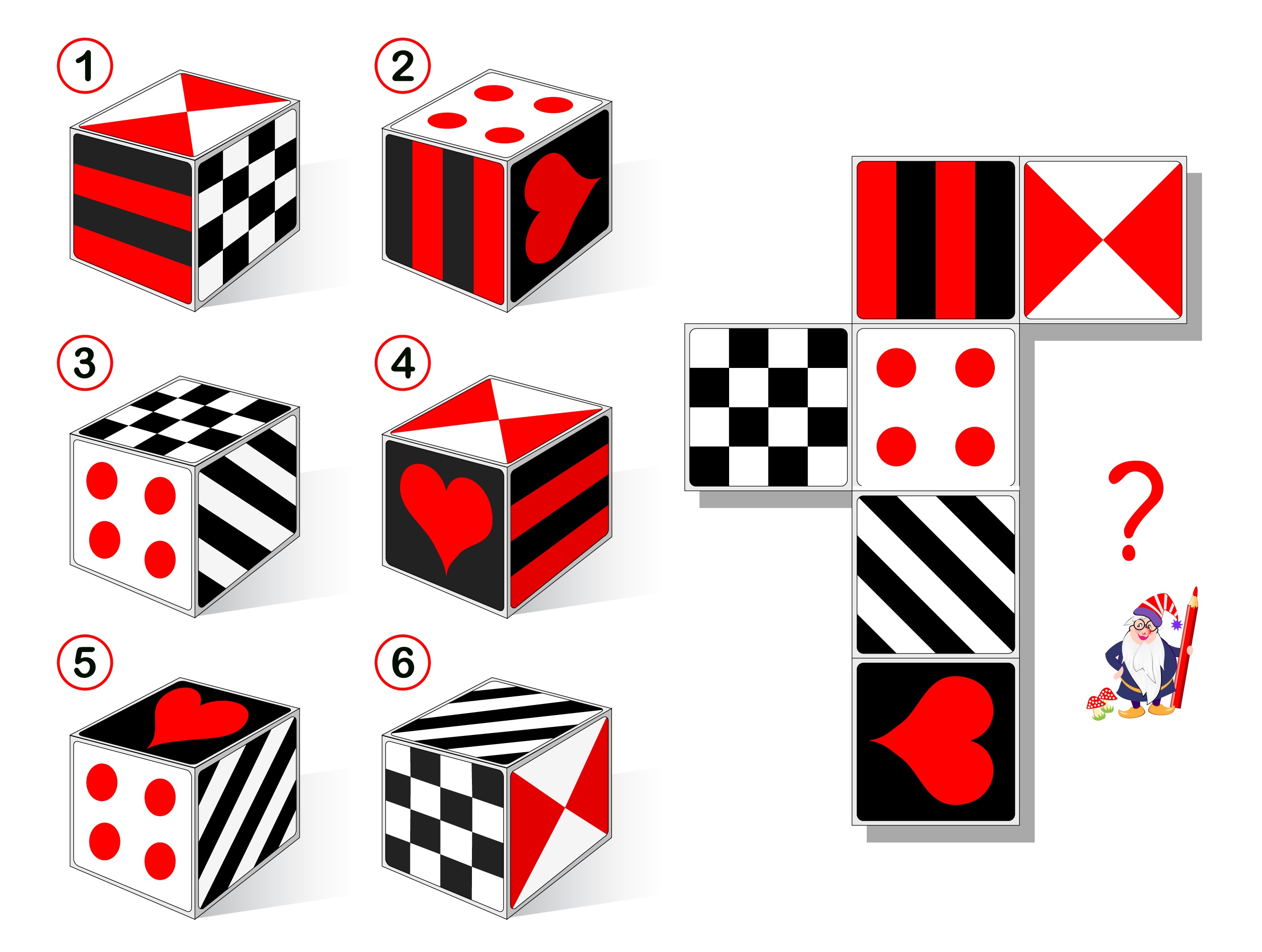 1
2
3
4
5
6
?