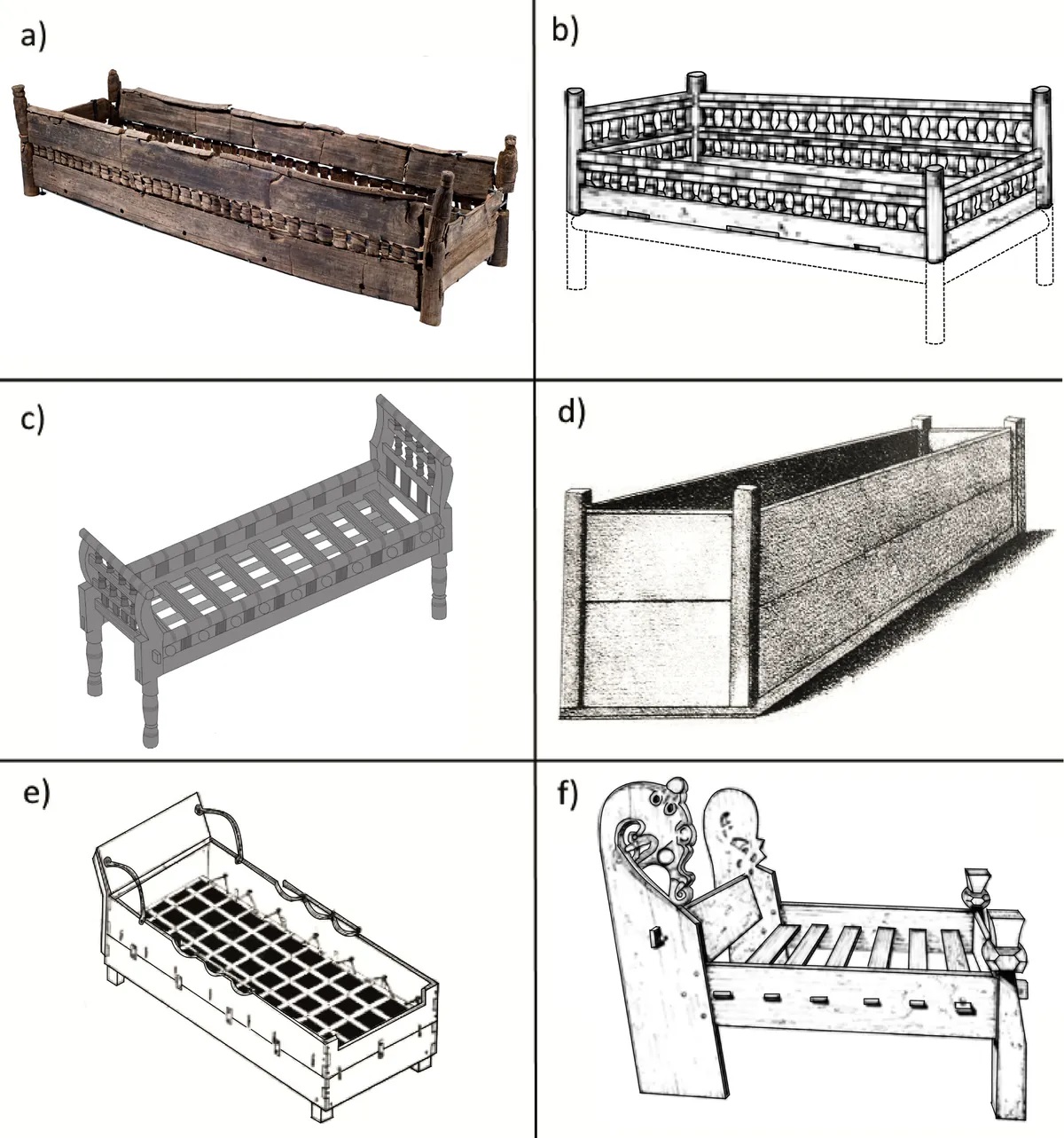 a)

b)

c)

d)

e)

f)